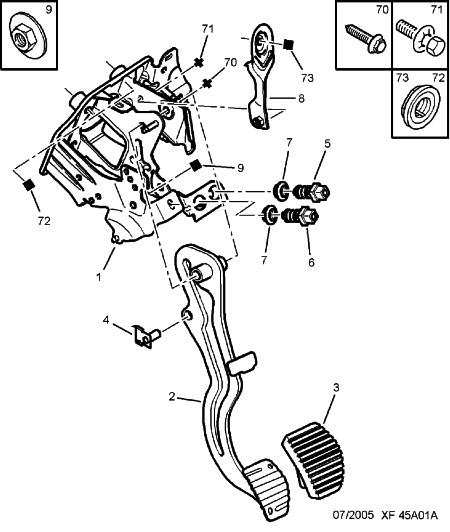 9
70
71
73
72
71
70
73
8
7
5
9
72
7
6
1
4
2
3
07/2005 XF 45A01A