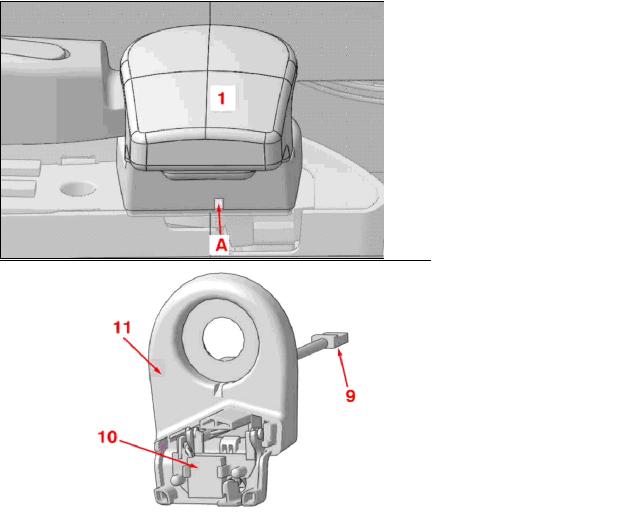 1
A
11
9
10